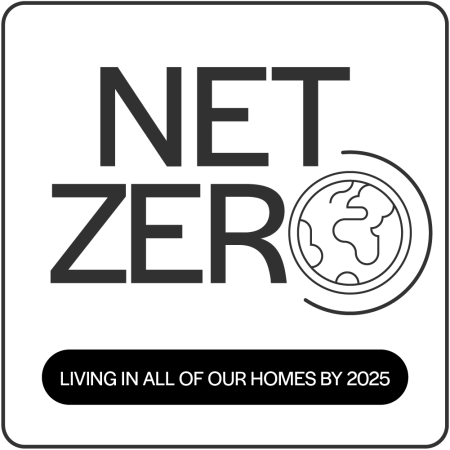 NET ZERO

LIVING IN ALL OF OUR HOMES BY 2025