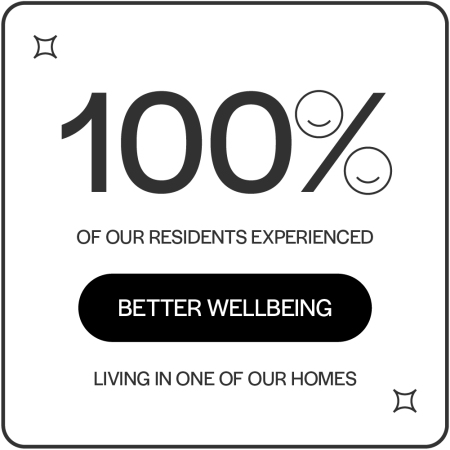 100%

OF OUR RESIDENTS EXPERIENCED

BETTER WELLBEING

LIVING IN ONE OF OUR HOMES