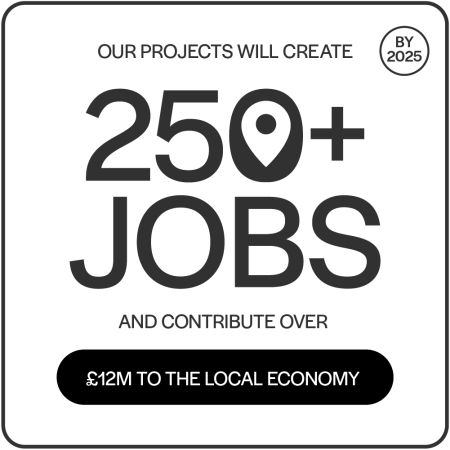 OUR PROJECTS WILL CREATE

BY 2025

250+ JOBS

AND CONTRIBUTE OVER

£12M TO THE LOCAL ECONOMY